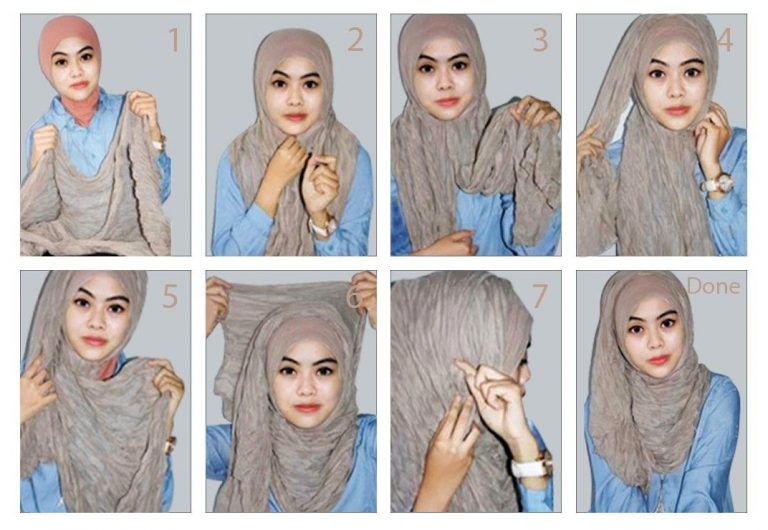 1

2

3

4

5

6

7

Done