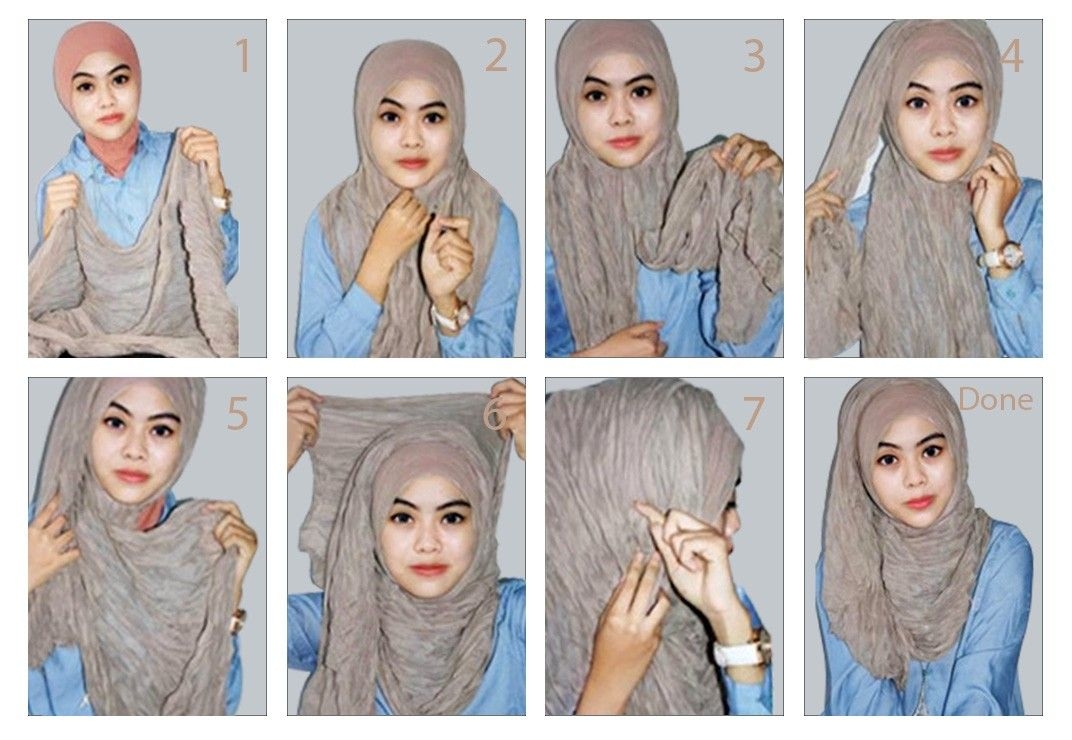 1

2

3

4

5

6

7

Done