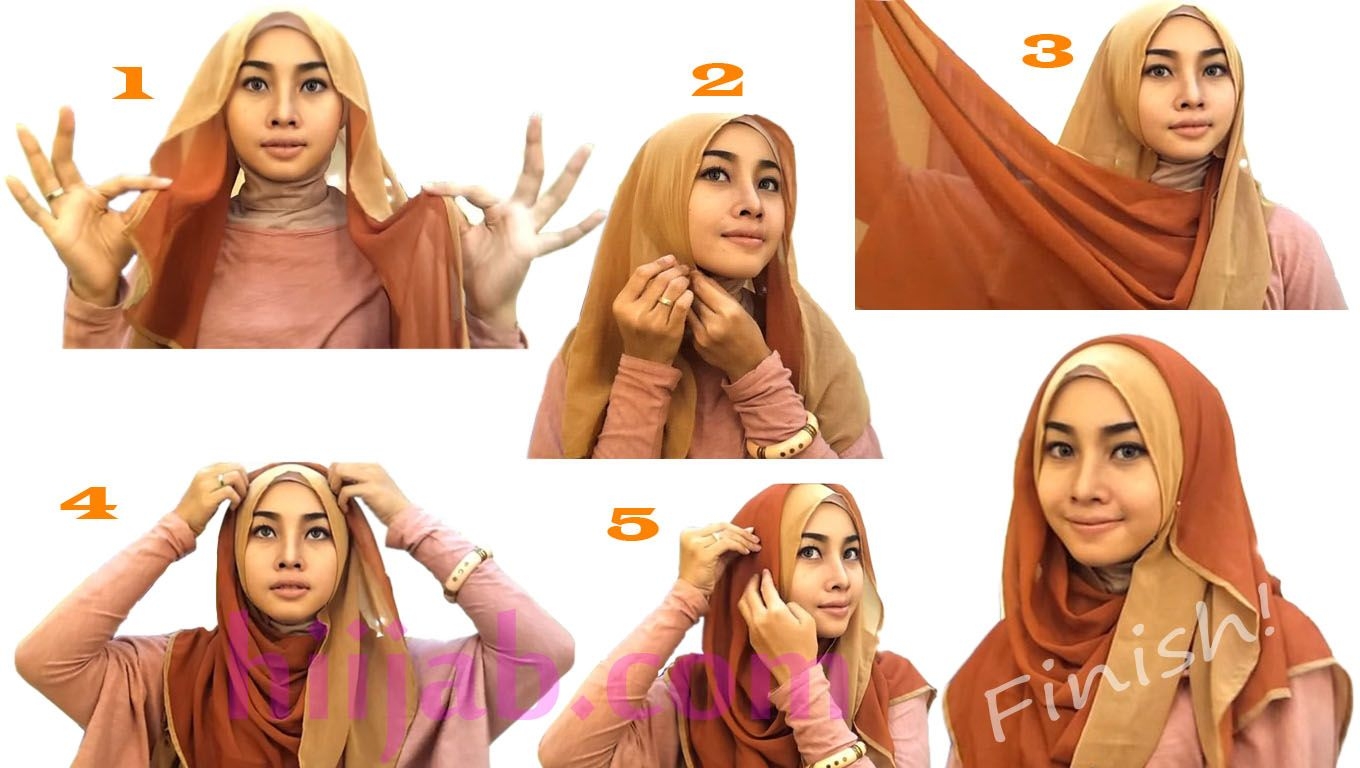 1

2

3

4

5

hijab.com

Finish!