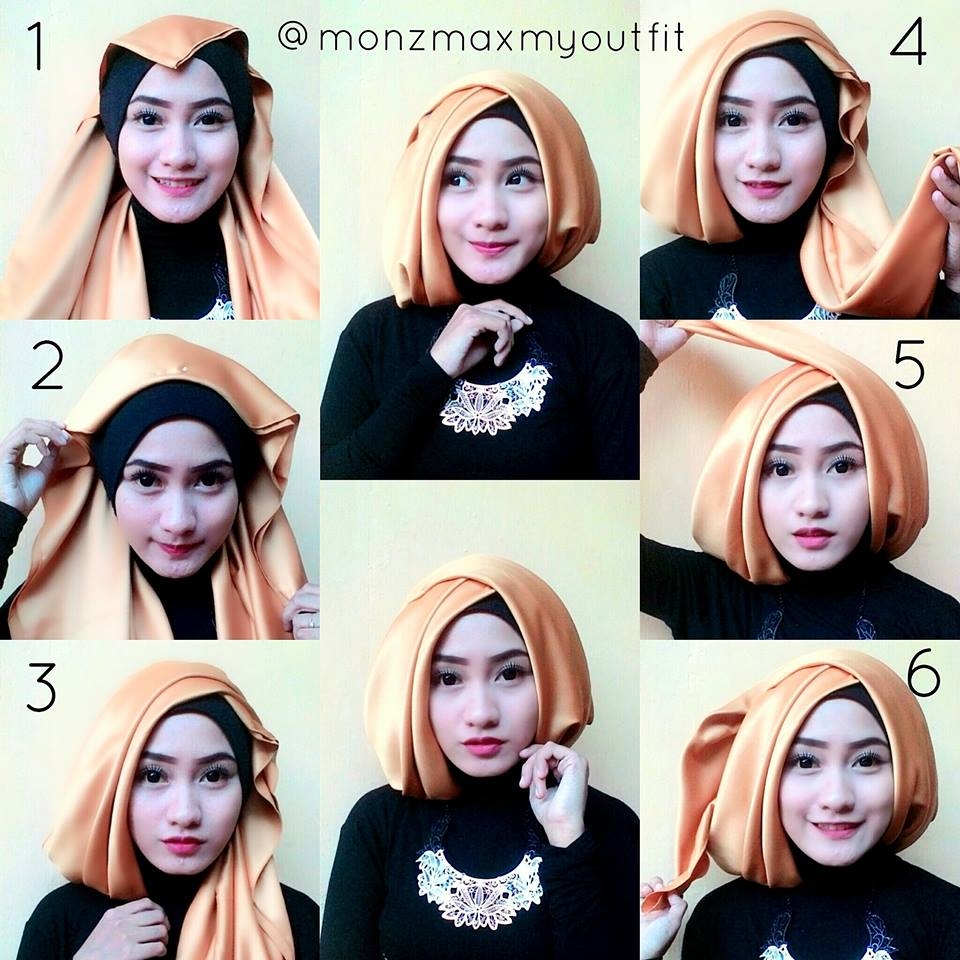 1

@monzmaxmyoutfit

4

2

5

3

6